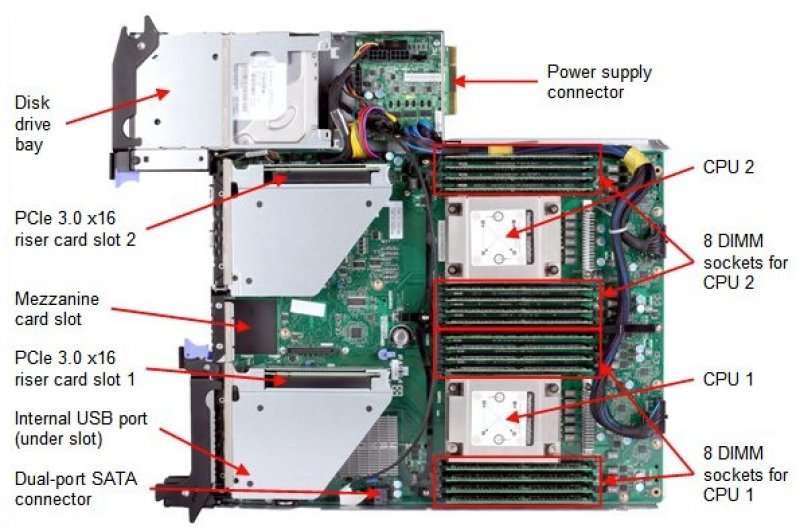 Disk drive bay

PCIe 3.0 x16 riser card slot 2

Mezzanine card slot

PCIe 3.0 x16 riser card slot 1

Internal USB port (under slot)

Dual-port SATA connector

Power supply connector

CPU 2

8 DIMM sockets for CPU 2

CPU 1

8 DIMM sockets for CPU 1