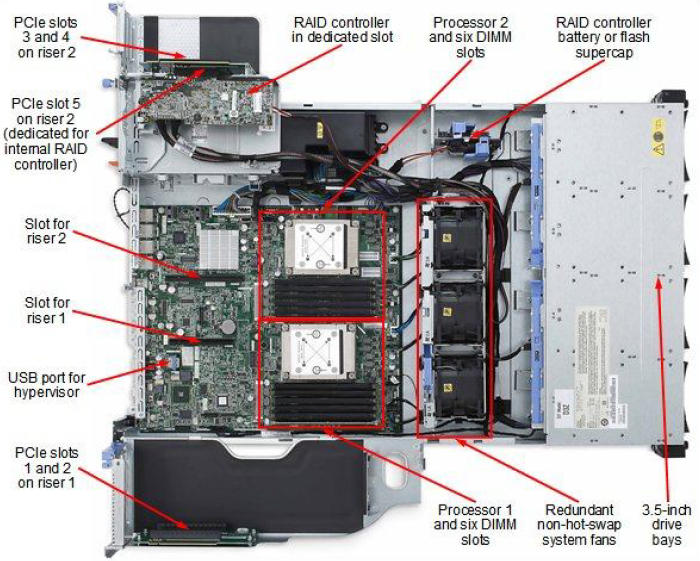 PCIe slots 3 and 4 on riser 2

RAID controller in dedicated slot

Processor 2 and six DIMM slots

RAID controller battery or flash supercap

PCIe slot 5 on riser 2 (dedicated for internal RAID controller)

Slot for riser 2

Slot for riser 1

USB port for hypervisor

PCIe slots 1 and 2 on riser 1

Processor 1 and six DIMM slots

Redundant non-hot-swap system fans

3.5-inch drive bays