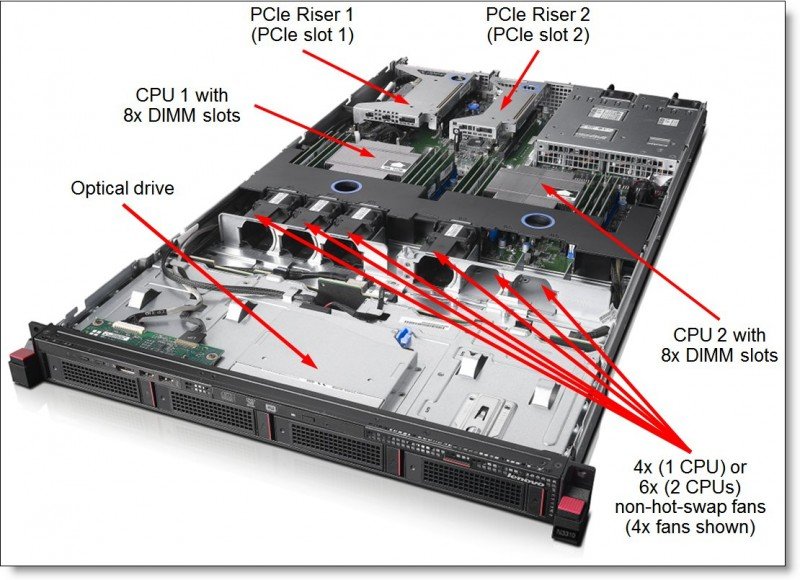 PCIe Riser 1
(PCIe slot 1)

PCIe Riser 2
(PCIe slot 2)

CPU 1 with
8x DIMM slots

Optical drive

CPU 2 with
8x DIMM slots

4x (1 CPU) or
6x (2 CPUs)
non-hot-swap fans
(4x fans shown)

lenovo