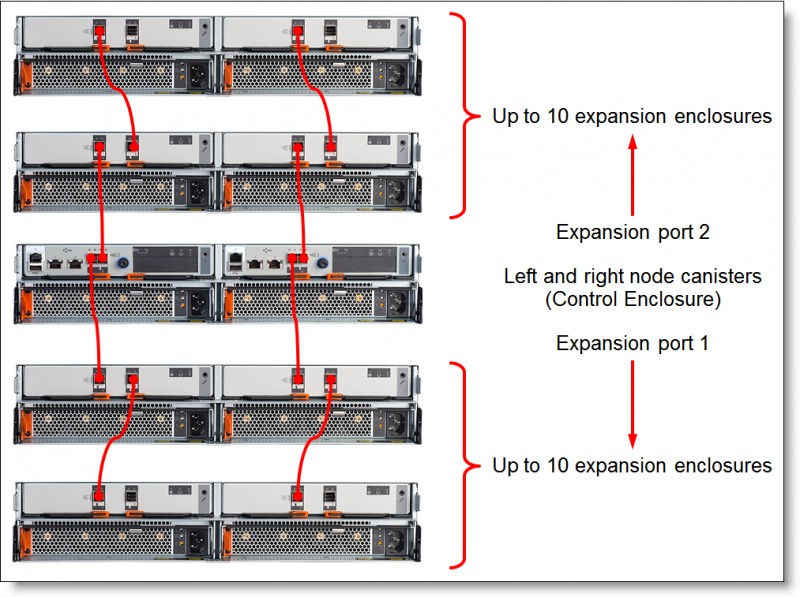 Up to 10 expansion enclosures

Expansion port 2

Left and right node canisters
(Control Enclosure)

Expansion port 1

Up to 10 expansion enclosures