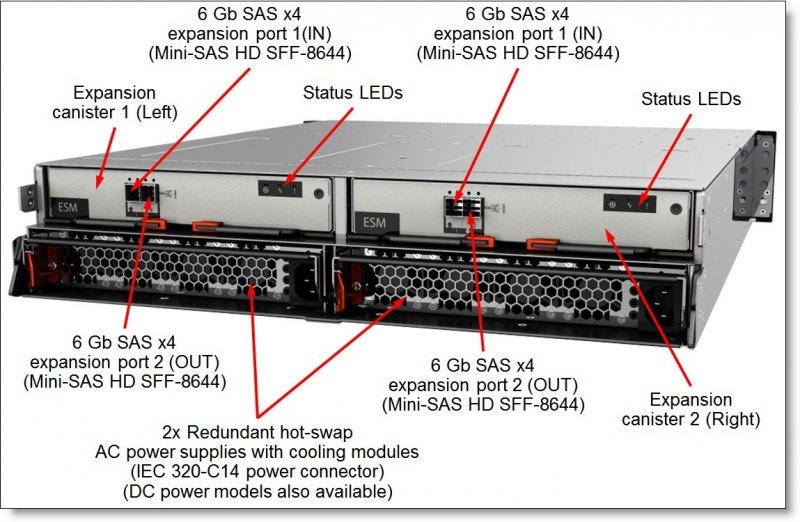 6 Gb SAS x4
expansion port 1(IN)
(Mini-SAS HD SFF-8644)

6 Gb SAS x4
expansion port 1 (IN)
(Mini-SAS HD SFF-8644)

Expansion
canister 1 (Left)

Status LEDs

Status LEDs

ESM

ESM

6 Gb SAS x4
expansion port 2 (OUT)
(Mini-SAS HD SFF-8644)

6 Gb SAS x4
expansion port 2 (OUT)
(Mini-SAS HD SFF-8644)

Expansion
canister 2 (Right)

2x Redundant hot-swap
AC power supplies with cooling modules
(IEC 320-C14 power connector)
(DC power models also available)