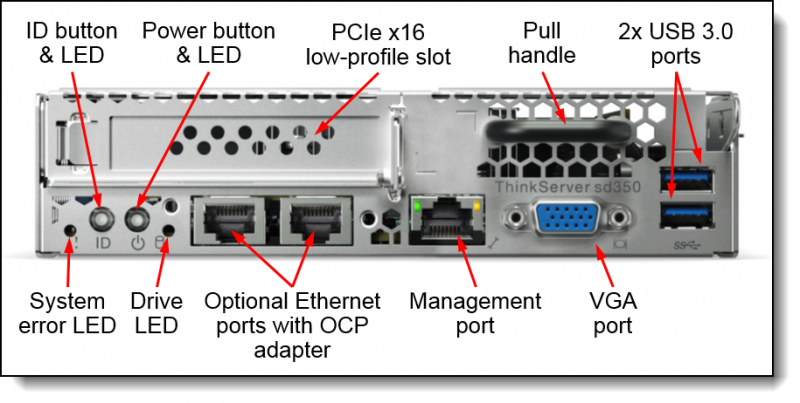 ID button & LED

Power button & LED

PCIe x16 low-profile slot

Pull handle

2x USB 3.0 ports

ThinkServer sd350

ID

System error LED

Drive LED

Optional Ethernet ports with OCP adapter

Management port

VGA port