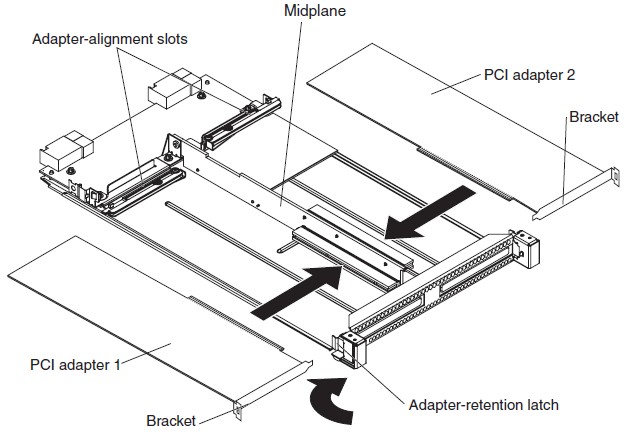 Midplane

Adapter-alignment slots

PCI adapter 2

Bracket

PCI adapter 1

Bracket

Adapter-retention latch